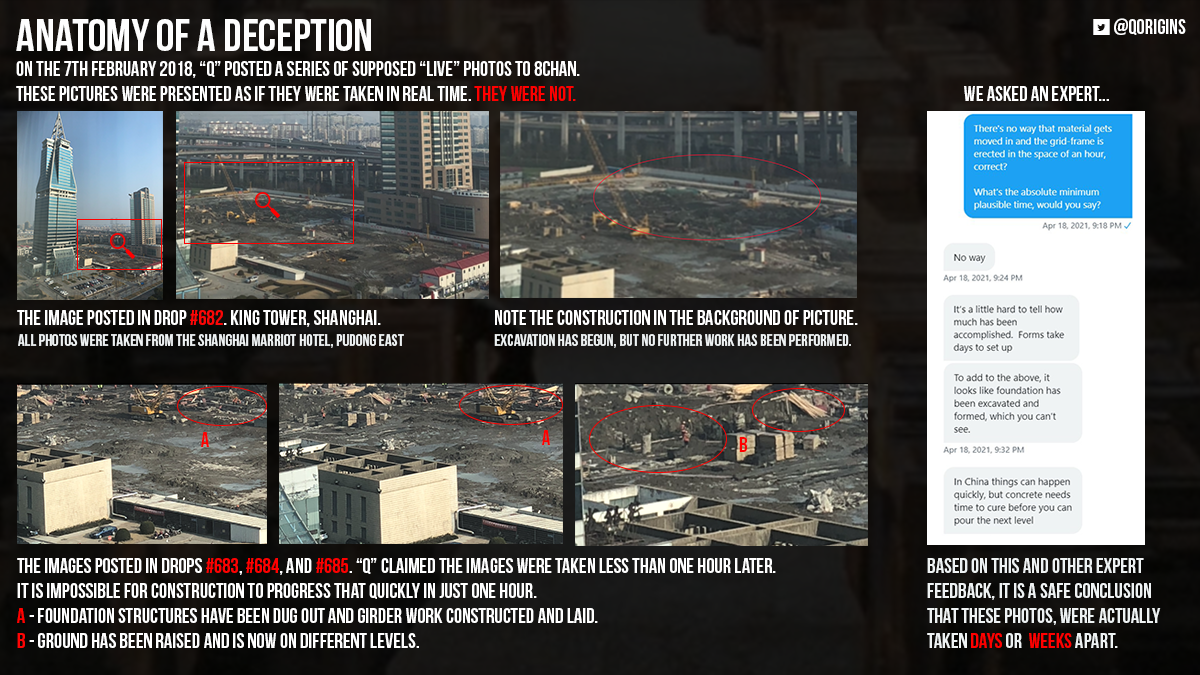 ANATOMY OF A DECEPTION

@QORIGINS

ON THE 7TH FEBRUARY 2018, "Q" POSTED A SERIES OF SUPPOSED "LIVE" PHOTOS TO 8CHAN.
THESE PICTURES WERE PRESENTED AS IF THEY WERE TAKEN IN REAL TIME. THEY WERE NOT.

THE IMAGE POSTED IN DROP #682. KING TOWER, SHANGHAI.
ALL PHOTOS WERE TAKEN FROM THE SHANGHAI MARRIOT HOTEL, PUDONG EAST

NOTE THE CONSTRUCTION IN THE BACKGROUND OF PICTURE.
EXCAVATION HAS BEGUN, BUT NO FURTHER WORK HAS BEEN PERFORMED.

A

A

B

THE IMAGES POSTED IN DROPS #683, #684, AND #685. "Q" CLAIMED THE IMAGES WERE TAKEN LESS THAN ONE HOUR LATER.
IT IS IMPOSSIBLE FOR CONSTRUCTION TO PROGRESS THAT QUICKLY IN JUST ONE HOUR.
A - FOUNDATION STRUCTURES HAVE BEEN DUG OUT AND GIRDER WORK CONSTRUCTED AND LAID.
B - GROUND HAS BEEN RAISED AND IS NOW ON DIFFERENT LEVELS.

WE ASKED AN EXPERT...

There's no way that material gets moved in and the grid-frame is erected in the space of an hour, correct?

What's the absolute minimum plausible time, would you say?

Apr 18, 2021, 9:18 PM

No way

Apr 18, 2021, 9:24 PM

It's a little hard to tell how much has been accomplished. Forms take days to set up

To add to the above, it looks like foundation has been excavated and formed, which you can't see.

Apr 18, 2021, 9:32 PM

In China things can happen quickly, but concrete needs time to cure before you can pour the next level

BASED ON THIS AND OTHER EXPERT FEEDBACK, IT IS A SAFE CONCLUSION THAT THESE PHOTOS, WERE ACTUALLY TAKEN DAYS OR WEEKS APART.